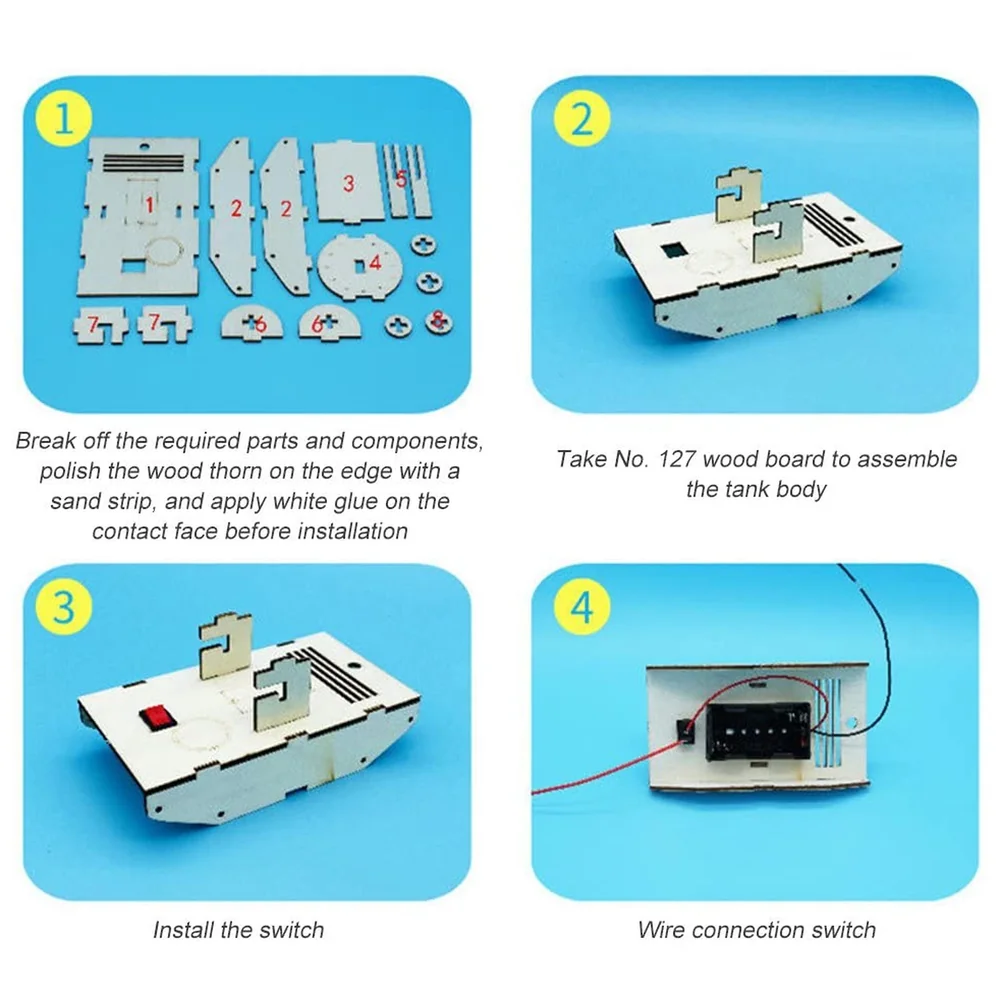 1

1 2 2 3 5 4 7 7 6 6 8

Break off the required parts and components, polish the wood thorn on the edge with a sand strip, and apply white glue on the contact face before installation

2

Take No. 127 wood board to assemble the tank body

3

Install the switch

4

Wire connection switch